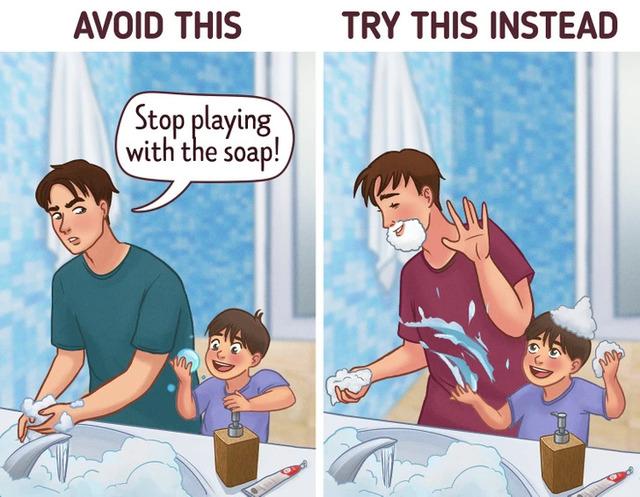 AVOID THIS

Stop playing with the soap!

TRY THIS INSTEAD