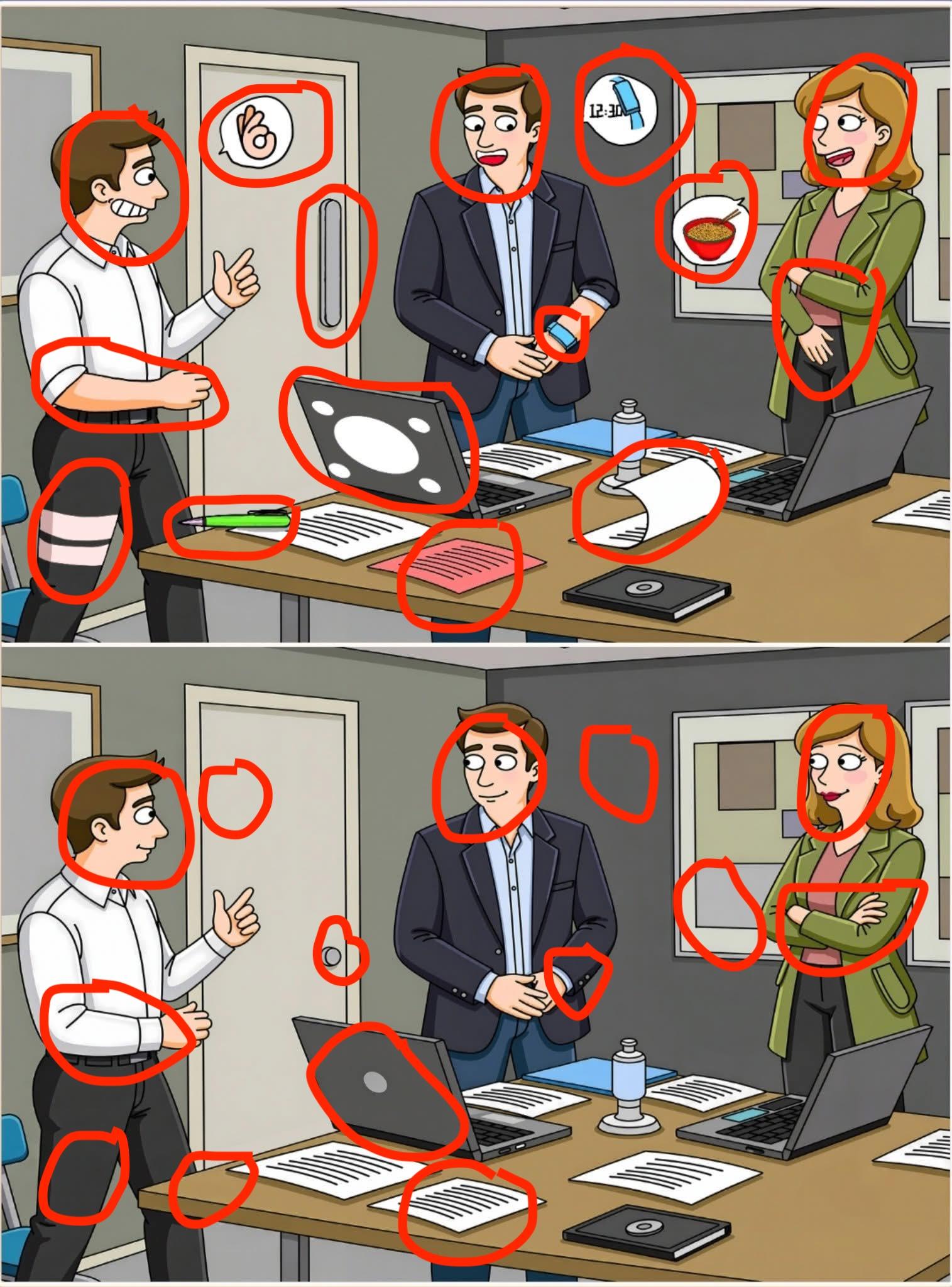 12:30