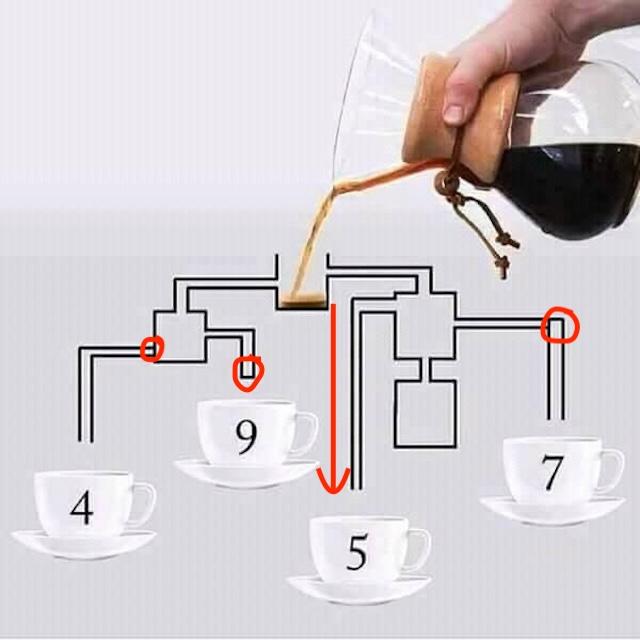 9
4
5
7