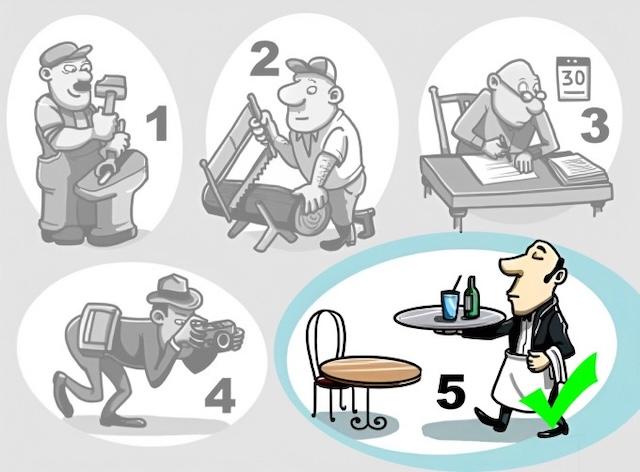 1
2
30
3
4
5